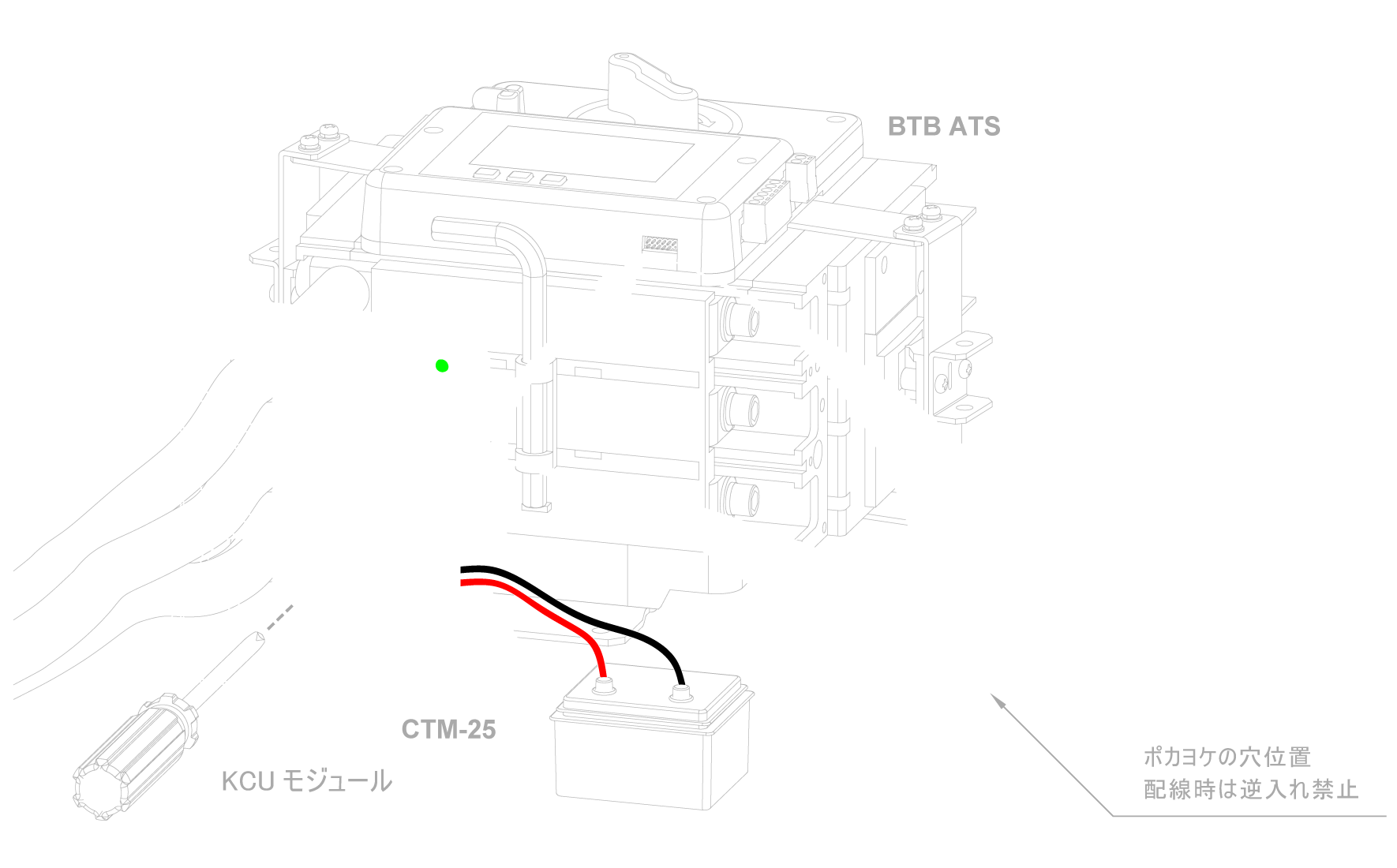 BTB ATS

CTM-25

KCU モジュール

ポカヨケの穴位置
配線時は逆入れ禁止