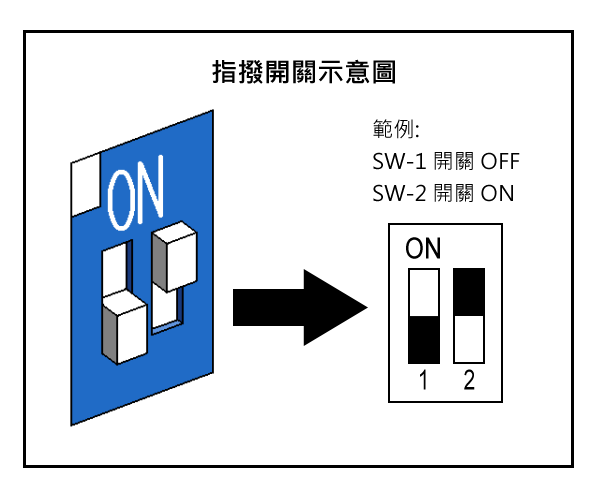 指撥開關示意圖

ON

範例:
SW-1 開關 OFF
SW-2 開關 ON

ON

1 2