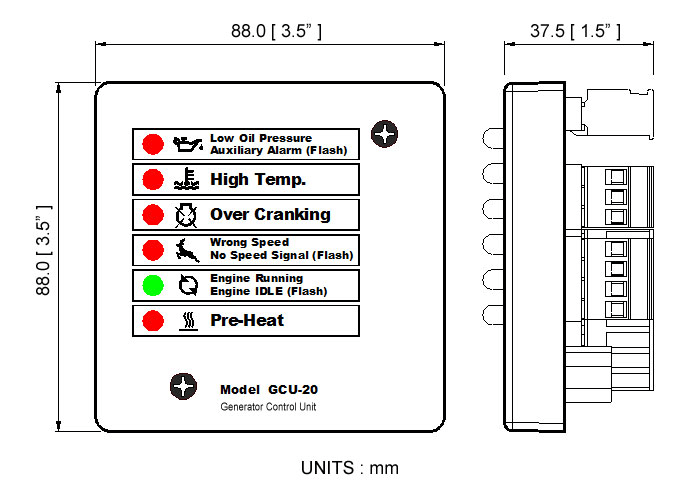 88.0 [ 3.5" ]

37.5 [ 1.5" ]

88.0 [ 3.5" ]

Low Oil Pressure
Auxiliary Alarm (Flash)

High Temp.

Over Cranking

Wrong Speed
No Speed Signal (Flash)

Engine Running
Engine IDLE (Flash)

Pre-Heat

Model GCU-20
Generator Control Unit

UNITS : mm